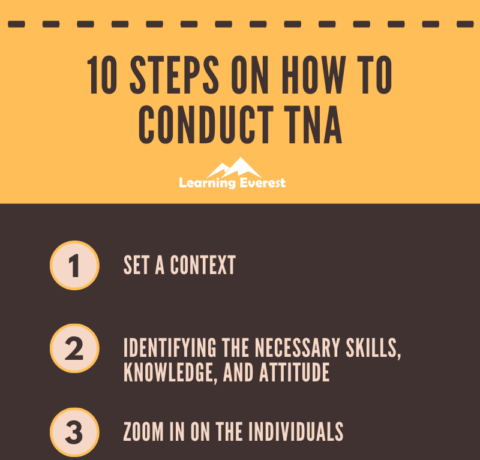 10 STEPS ON HOW TO CONDUCT TNA

Learning Everest

1 SET A CONTEXT

2 IDENTIFYING THE NECESSARY SKILLS, KNOWLEDGE, AND ATTITUDE

3 ZOOM IN ON THE INDIVIDUALS