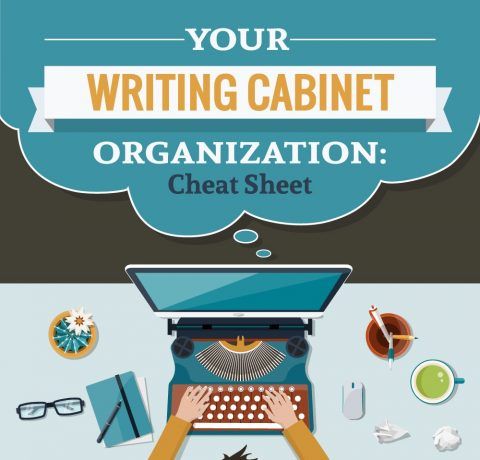 YOUR
WRITING CABINET
ORGANIZATION:
Cheat Sheet