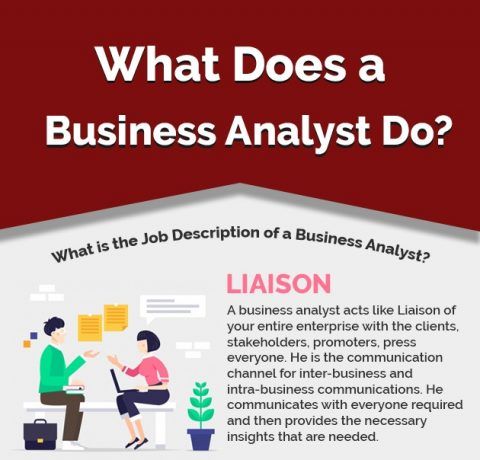 What Does a Business Analyst Do?

What is the Job Description of a Business Analyst?

LIAISON

A business analyst acts like Liaison of your entire enterprise with the clients, stakeholders, promoters, press everyone. He is the communication channel for inter-business and intra-business communications. He communicates with everyone required and then provides the necessary insights that are needed.