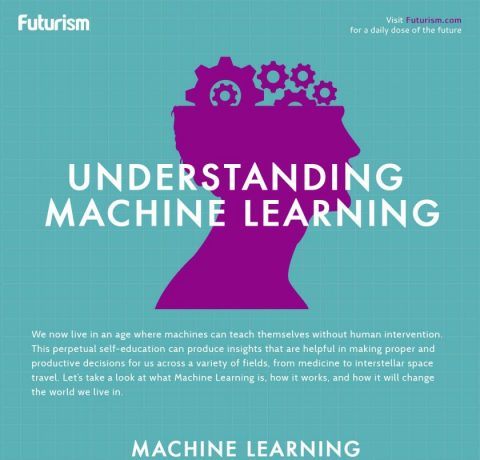 Futurism

Visit Futurism.com
for a daily dose of the future

UNDERSTANDING
MACHINE LEARNING

We now live in an age where machines can teach themselves without human intervention. This perpetual self-education can produce insights that are helpful in making proper and productive decisions for us across a variety of fields, from medicine to interstellar space travel. Let's take a look at what Machine Learning is, how it works, and how it will change the world we live in.

MACHINE LEARNING