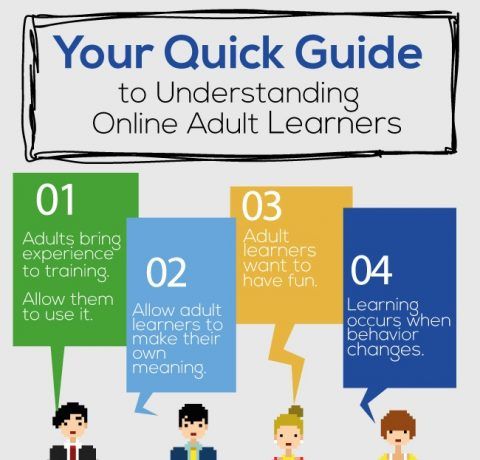 Your Quick Guide
to Understanding
Online Adult Learners

01
Adults bring experience to training.

Allow them to use it.

02
Allow adult learners to make their own meaning.

03
Adult learners want to have fun.

04
Learning occurs when behavior changes.