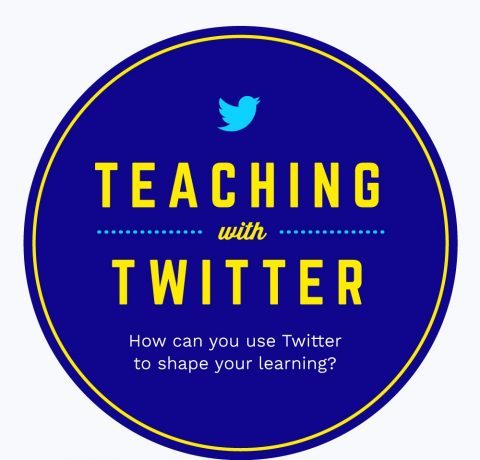 TEACHING
with
TWITTER

How can you use Twitter to shape your learning?