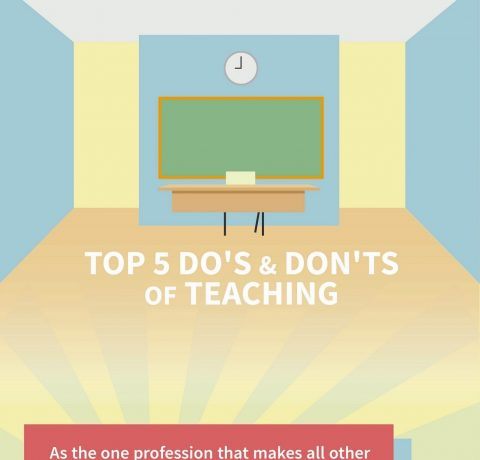 TOP 5 DO'S & DON'TS OF TEACHING

As the one profession that makes all other