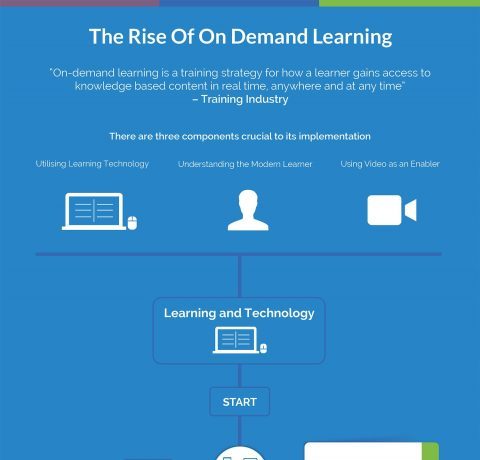 The Rise Of On Demand Learning

"On-demand learning is a training strategy for how a learner gains access to knowledge based content in real time, anywhere and at any time"
– Training Industry

There are three components crucial to its implementation

Utilising Learning Technology

Understanding the Modern Learner

Using Video as an Enabler

Learning and Technology

START