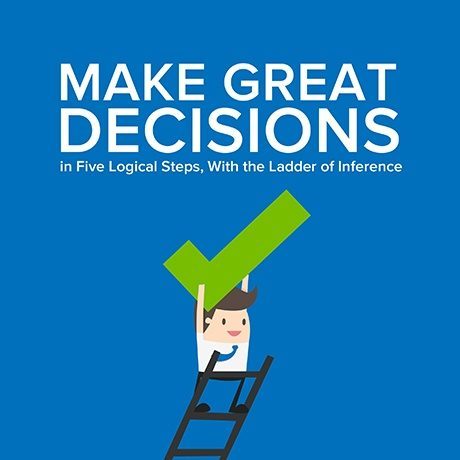 MAKE GREAT DECISIONS

in Five Logical Steps, With the Ladder of Inference