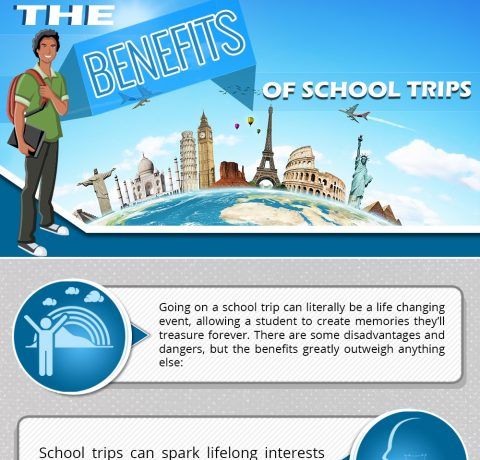 THE BENEFITS OF SCHOOL TRIPS

Going on a school trip can literally be a life changing event, allowing a student to create memories they'll treasure forever. There are some disadvantages and dangers, but the benefits greatly outweigh anything else:

School trips can spark lifelong interests