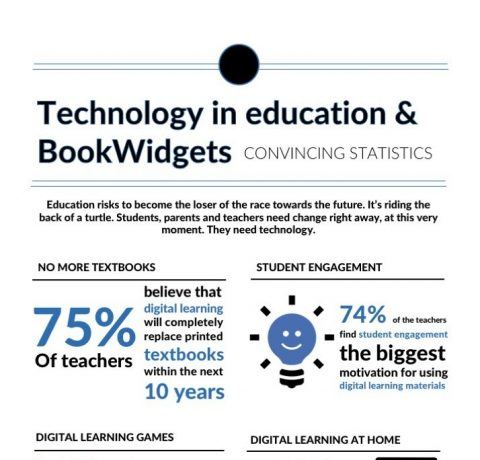 Technology in education & BookWidgets CONVINCING STATISTICS

Education risks to become the loser of the race towards the future. It's riding the back of a turtle. Students, parents and teachers need change right away, at this very moment. They need technology.

NO MORE TEXTBOOKS

75% Of teachers believe that digital learning will completely replace printed textbooks within the next 10 years

STUDENT ENGAGEMENT

74% of the teachers find student engagement the biggest motivation for using digital learning materials

DIGITAL LEARNING GAMES

DIGITAL LEARNING AT HOME