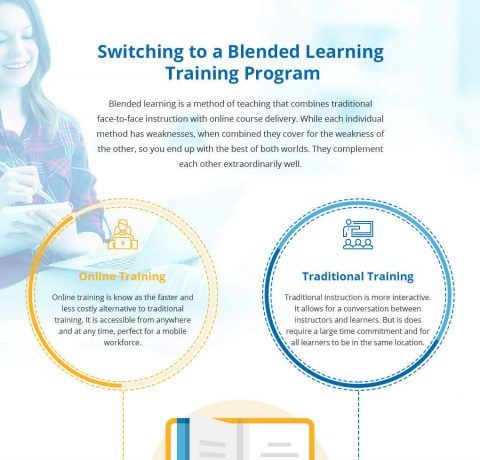 Switching to a Blended Learning Training Program

Blended learning is a method of teaching that combines traditional face-to-face instruction with online course delivery. While each individual method has weaknesses, when combined they cover for the weakness of the other, so you end up with the best of both worlds. They complement each other extraordinarily well.

Online Training

Online training is know as the faster and less costly alternative to traditional training. It is accessible from anywhere and at any time, perfect for a mobile workforce.

Traditional Training

Traditional instruction is more interactive. It allows for a conversation between instructors and learners. But is does require a large time commitment and for all learners to be in the same location.