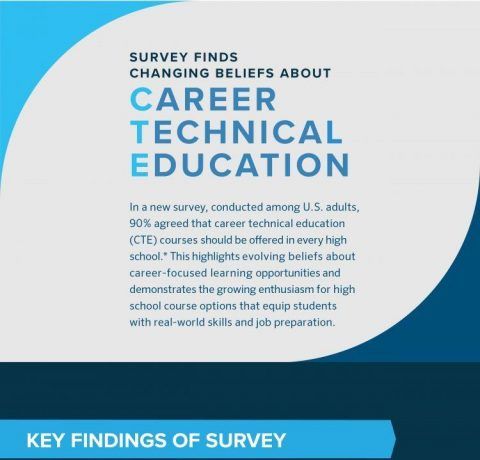 SURVEY FINDS
CHANGING BELIEFS ABOUT

CAREER
TECHNICAL
EDUCATION

In a new survey, conducted among U.S. adults, 90% agreed that career technical education (CTE) courses should be offered in every high school.* This highlights evolving beliefs about career-focused learning opportunities and demonstrates the growing enthusiasm for high school course options that equip students with real-world skills and job preparation.

KEY FINDINGS OF SURVEY