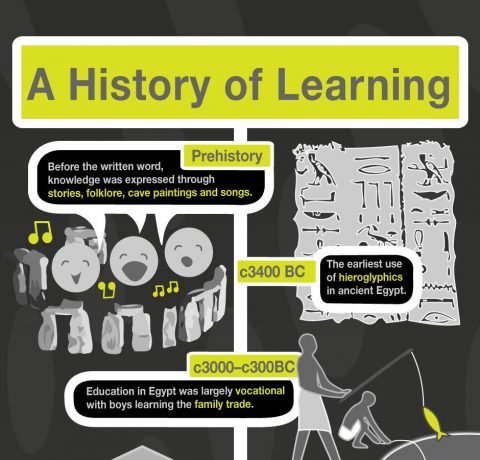 A History of Learning

Prehistory

Before the written word, knowledge was expressed through stories, folklore, cave paintings and songs.

c3400 BC

The earliest use of hieroglyphics in ancient Egypt.

c3000–c300BC

Education in Egypt was largely vocational with boys learning the family trade.