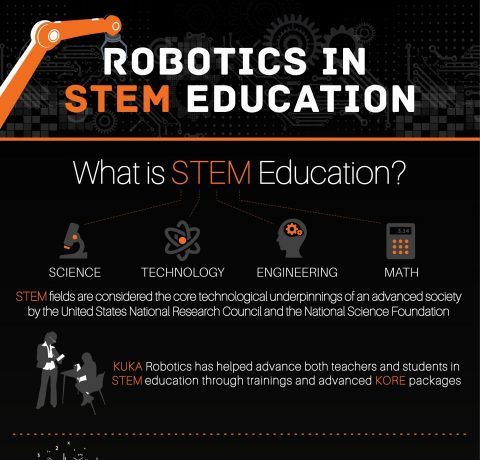 ROBOTICS IN
STEM EDUCATION

What is STEM Education?

SCIENCE TECHNOLOGY ENGINEERING MATH

STEM fields are considered the core technological underpinnings of an advanced society by the United States National Research Council and the National Science Foundation

KUKA Robotics has helped advance both teachers and students in STEM education through trainings and advanced KORE packages