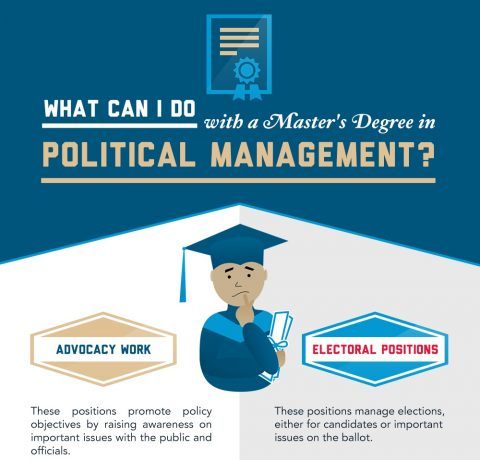 WHAT CAN I DO with a Master's Degree in
POLITICAL MANAGEMENT?

ADVOCACY WORK

These positions promote policy objectives by raising awareness on important issues with the public and officials.

ELECTORAL POSITIONS

These positions manage elections, either for candidates or important issues on the ballot.