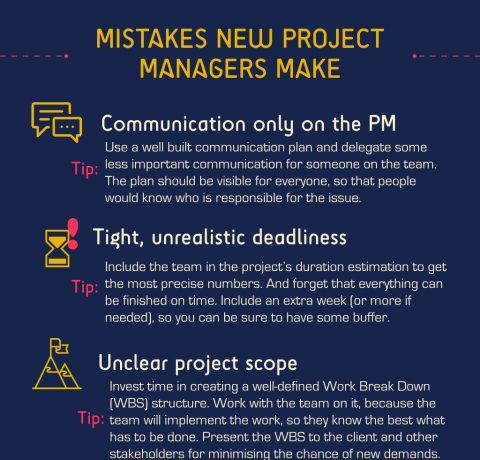 MISTAKES NEW PROJECT MANAGERS MAKE

Communication only on the PM

Tip: Use a well built communication plan and delegate some less important communication for someone on the team. The plan should be visible for everyone, so that people would know who is responsible for the issue.

Tight, unrealistic deadliness

Tip: Include the team in the project's duration estimation to get the most precise numbers. And forget that everything can be finished on time. Include an extra week (or more if needed), so you can be sure to have some buffer.

Unclear project scope

Tip: Invest time in creating a well-defined Work Break Down (WBS) structure. Work with the team on it, because the team will implement the work, so they know the best what has to be done. Present the WBS to the client and other stakeholders for minimising the chance of new demands.