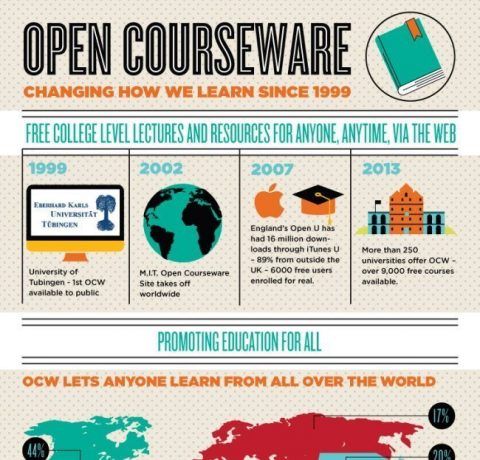 OPEN COURSEWARE

CHANGING HOW WE LEARN SINCE 1999

FREE COLLEGE LEVEL LECTURES AND RESOURCES FOR ANYONE, ANYTIME, VIA THE WEB

1999

EBERHARD KARLS UNIVERSITÄT TÜBINGEN

University of Tubingen - 1st OCW available to public

2002

M.I.T. Open Courseware Site takes off worldwide

2007

England's Open U has had 16 million downloads through iTunes U - 89% from outside the UK - 6000 free users enrolled for real.

2013

More than 250 universities offer OCW - over 9,000 free courses available.

PROMOTING EDUCATION FOR ALL

OCW LETS ANYONE LEARN FROM ALL OVER THE WORLD

17%

44%

20%