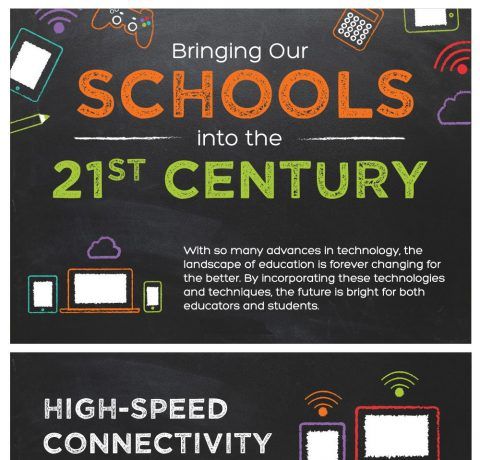 Bringing Our

SCHOOLS

into the

21ST CENTURY

With so many advances in technology, the landscape of education is forever changing for the better. By incorporating these technologies and techniques, the future is bright for both educators and students.

HIGH-SPEED CONNECTIVITY