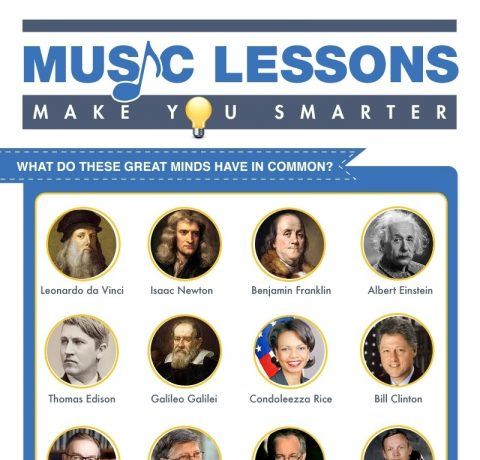 MUSIC LESSONS
MAKE YOU SMARTER

WHAT DO THESE GREAT MINDS HAVE IN COMMON?

Leonardo da Vinci
Isaac Newton
Benjamin Franklin
Albert Einstein

Thomas Edison
Galileo Galilei
Condoleezza Rice
Bill Clinton