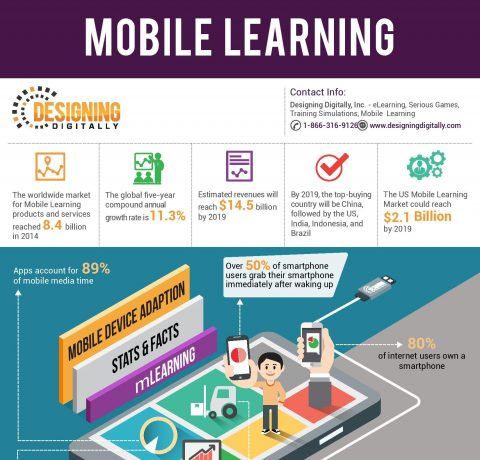 MOBILE LEARNING

DESIGNING DIGITALLY

Contact Info:
Designing Digitally, Inc. - eLearning, Serious Games, Training Simulations, Mobile Learning
1-866-316-9126 www.designingdigitally.com

The worldwide market for Mobile Learning products and services reached 8.4 billion in 2014

The global five-year compound annual growth rate is 11.3%

Estimated revenues will reach $14.5 billion by 2019

By 2019, the top-buying country will be China, followed by the US, India, Indonesia, and Brazil

The US Mobile Learning Market could reach $2.1 Billion by 2019

Apps account for 89% of mobile media time

Over 50% of smartphone users grab their smartphone immediately after waking up

MOBILE DEVICE ADAPTION
STATS & FACTS
mLEARNING

80% of internet users own a smartphone