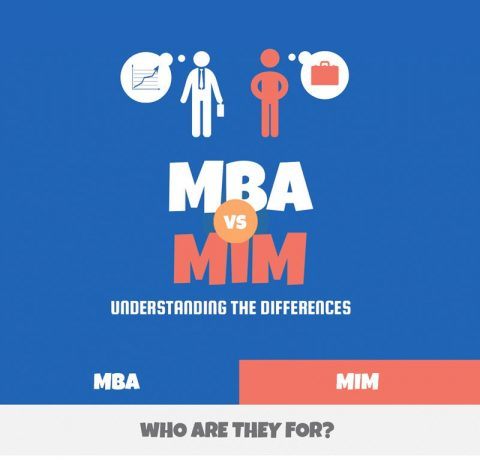 MBA
VS
MIM
UNDERSTANDING THE DIFFERENCES

MBA

MIM

WHO ARE THEY FOR?