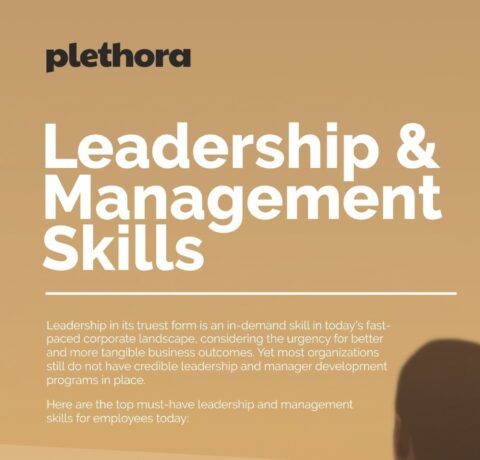 plethora

Leadership & Management Skills

Leadership in its truest form is an in-demand skill in today's fast-paced corporate landscape, considering the urgency for better and more tangible business outcomes. Yet most organizations still do not have credible leadership and manager development programs in place.

Here are the top must-have leadership and management skills for employees today: