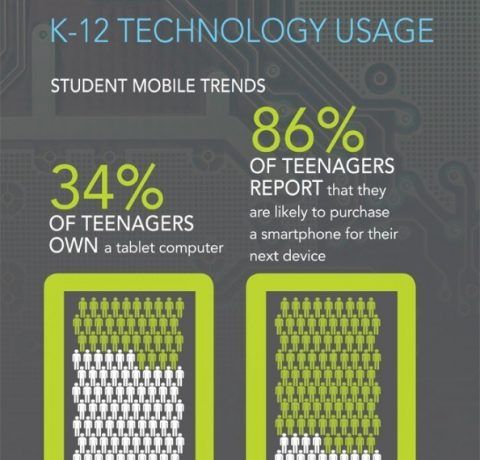 K-12 TECHNOLOGY USAGE

STUDENT MOBILE TRENDS

34%
OF TEENAGERS OWN a tablet computer

86%
OF TEENAGERS REPORT that they are likely to purchase a smartphone for their next device