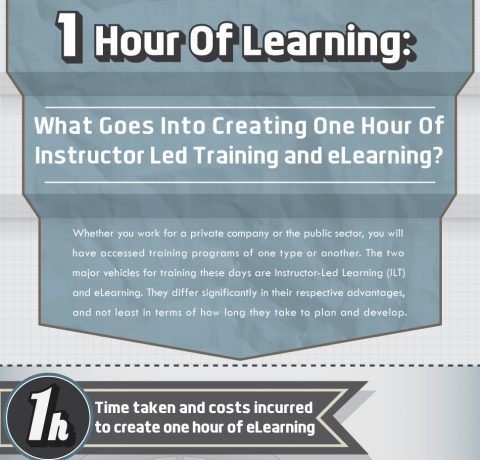 1 Hour Of Learning:

What Goes Into Creating One Hour Of Instructor Led Training and eLearning?

Whether you work for a private company or the public sector, you will have accessed training programs of one type or another. The two major vehicles for training these days are Instructor-Led Learning (ILT) and eLearning. They differ significantly in their respective advantages, and not least in terms of how long they take to plan and develop.

1h

Time taken and costs incurred to create one hour of eLearning