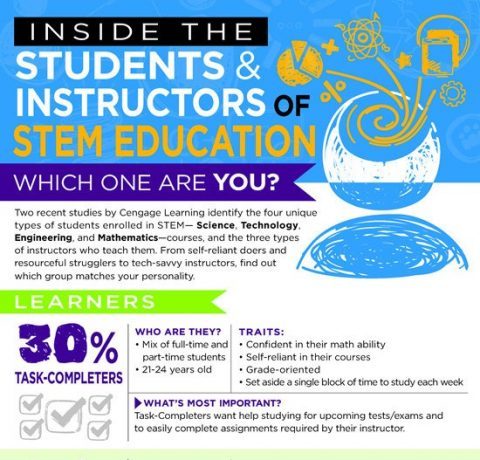 INSIDE THE
STUDENTS & INSTRUCTORS OF
STEM EDUCATION

WHICH ONE ARE YOU?

Two recent studies by Cengage Learning identify the four unique types of students enrolled in STEM— Science, Technology, Engineering, and Mathematics—courses, and the three types of instructors who teach them. From self-reliant doers and resourceful strugglers to tech-savvy instructors, find out which group matches your personality.

LEARNERS

30%
TASK-COMPLETERS

WHO ARE THEY?
• Mix of full-time and part-time students
• 21-24 years old

TRAITS:
• Confident in their math ability
• Self-reliant in their courses
• Grade-oriented
• Set aside a single block of time to study each week

WHAT'S MOST IMPORTANT?
Task-Completers want help studying for upcoming tests/exams and to easily complete assignments required by their instructor.