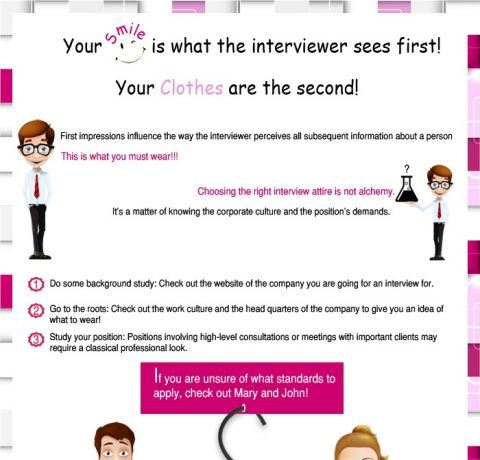 Your Smile is what the interviewer sees first!

Your Clothes are the second!

First impressions influence the way the interviewer perceives all subsequent information about a person

This is what you must wear!!!

?

Choosing the right interview attire is not alchemy.

It's a matter of knowing the corporate culture and the position's demands.

1 Do some background study: Check out the website of the company you are going for an interview for.

2 Go to the roots: Check out the work culture and the head quarters of the company to give you an idea of what to wear!

3 Study your position: Positions involving high-level consultations or meetings with important clients may require a classical professional look.

If you are unsure of what standards to apply, check out Mary and John!