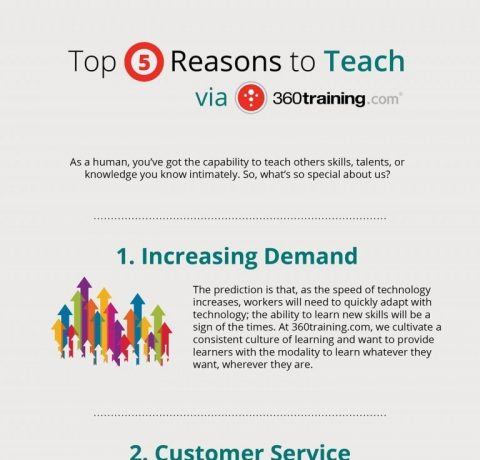 Top 5 Reasons to Teach

via 360training.com

As a human, you've got the capability to teach others skills, talents, or knowledge you know intimately. So, what's so special about us?

1. Increasing Demand

The prediction is that, as the speed of technology increases, workers will need to quickly adapt with technology; the ability to learn new skills will be a sign of the times. At 360training.com, we cultivate a consistent culture of learning and want to provide learners with the modality to learn whatever they want, wherever they are.

2. Customer Service