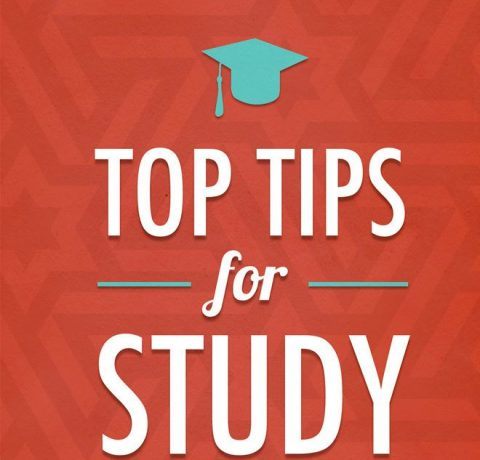 TOP TIPS
for
STUDY