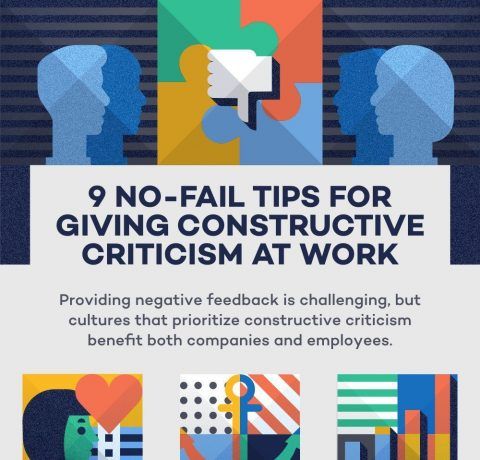 9 NO-FAIL TIPS FOR GIVING CONSTRUCTIVE CRITICISM AT WORK

Providing negative feedback is challenging, but cultures that prioritize constructive criticism benefit both companies and employees.