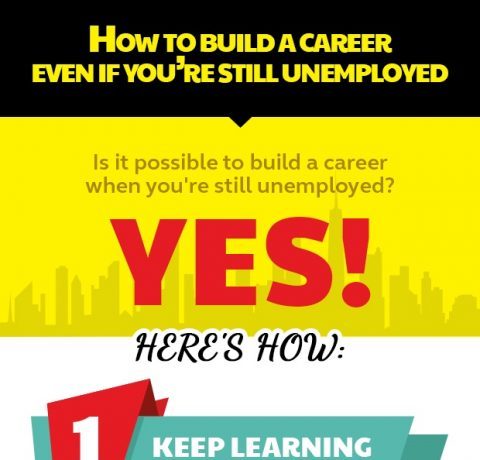 HOW TO BUILD A CAREER EVEN IF YOU'RE STILL UNEMPLOYED

Is it possible to build a career when you're still unemployed?

YES!

HERE'S HOW:

1 KEEP LEARNING