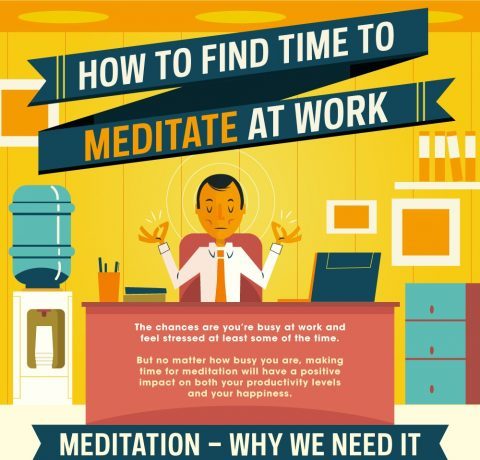 HOW TO FIND TIME TO MEDITATE AT WORK

The chances are you're busy at work and feel stressed at least some of the time.

But no matter how busy you are, making time for meditation will have a positive impact on both your productivity levels and your happiness.

MEDITATION – WHY WE NEED IT