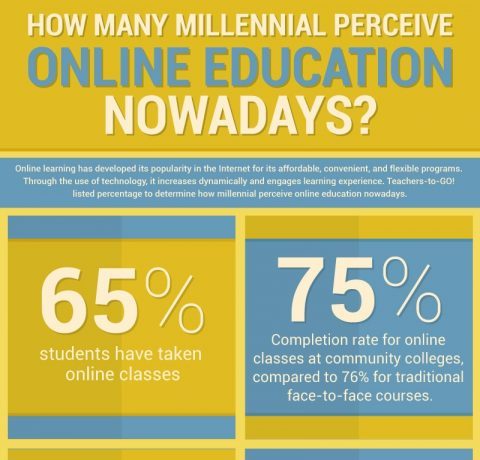 HOW MANY MILLENNIAL PERCEIVE
ONLINE EDUCATION
NOWADAYS?

Online learning has developed its popularity in the Internet for its affordable, convenient, and flexible programs. Through the use of technology, it increases dynamically and engages learning experience. Teachers-to-GO! listed percentage to determine how millennial perceive online education nowadays.

65%
students have taken online classes

75%
Completion rate for online classes at community colleges, compared to 76% for traditional face-to-face courses.