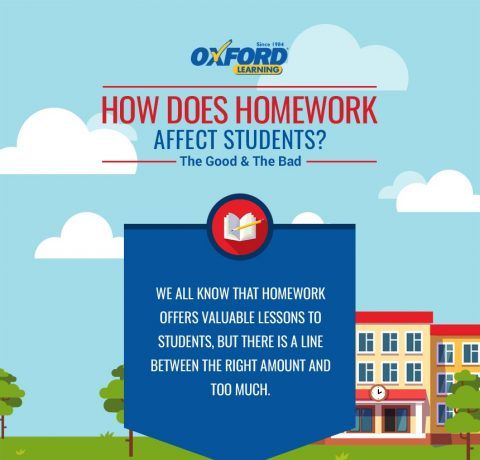 Since 1984
OXFORD
LEARNING

HOW DOES HOMEWORK
AFFECT STUDENTS?
The Good & The Bad

WE ALL KNOW THAT HOMEWORK OFFERS VALUABLE LESSONS TO STUDENTS, BUT THERE IS A LINE BETWEEN THE RIGHT AMOUNT AND TOO MUCH.