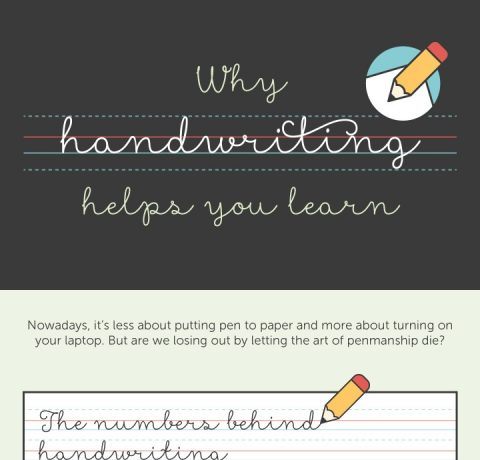 Why
handwriting
helps you learn

Nowadays, it's less about putting pen to paper and more about turning on your laptop. But are we losing out by letting the art of penmanship die?

The numbers behind
handwriting