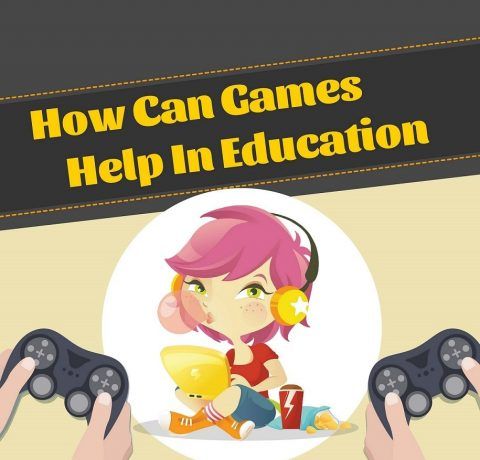 How Can Games Help In Education