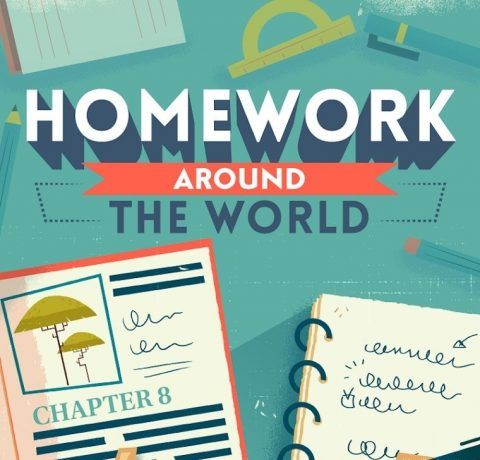 HOMEWORK
AROUND
THE WORLD

CHAPTER 8