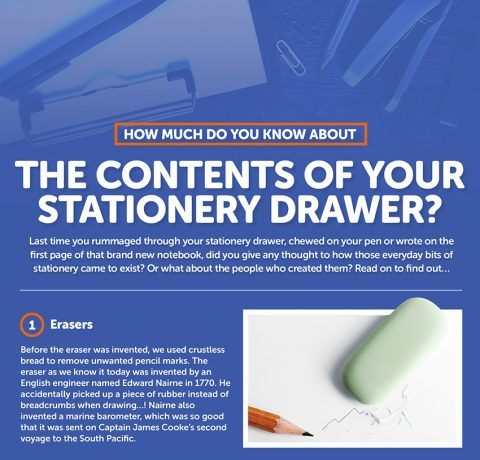 HOW MUCH DO YOU KNOW ABOUT

THE CONTENTS OF YOUR STATIONERY DRAWER?

Last time you rummaged through your stationery drawer, chewed on your pen or wrote on the first page of that brand new notebook, did you give any thought to how those everyday bits of stationery came to exist? Or what about the people who created them? Read on to find out...

1 Erasers

Before the eraser was invented, we used crustless bread to remove unwanted pencil marks. The eraser as we know it today was invented by an English engineer named Edward Nairne in 1770. He accidentally picked up a piece of rubber instead of breadcrumbs when drawing...! Nairne also invented a marine barometer, which was so good that it was sent on Captain James Cooke's second voyage to the South Pacific.