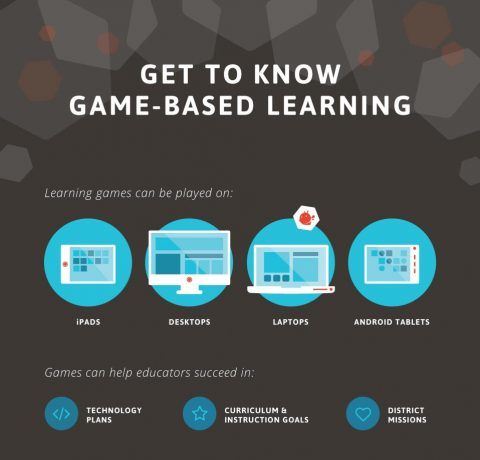 GET TO KNOW
GAME-BASED LEARNING

Learning games can be played on:

iPADS

DESKTOPS

LAPTOPS

ANDROID TABLETS

Games can help educators succeed in:

TECHNOLOGY PLANS

CURRICULUM & INSTRUCTION GOALS

DISTRICT MISSIONS