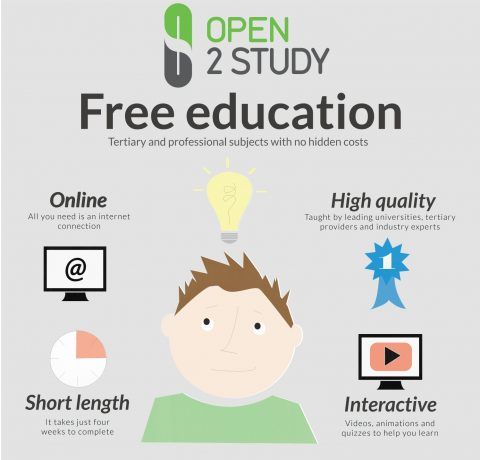 OPEN
2 STUDY

Free education

Tertiary and professional subjects with no hidden costs

Online
All you need is an internet connection

@

High quality
Taught by leading universities, tertiary providers and industry experts

1

Short length
It takes just four weeks to complete

Interactive
Videos, animations and quizzes to help you learn