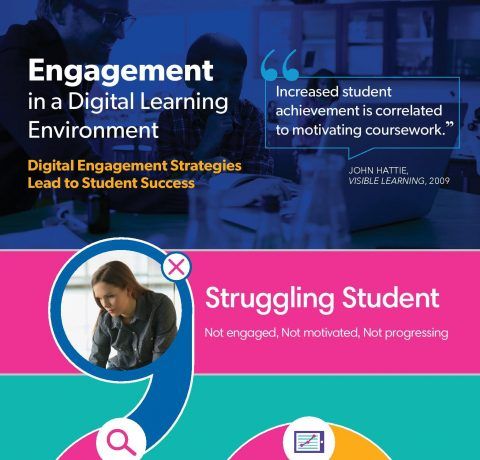 Engagement in a Digital Learning Environment

Digital Engagement Strategies Lead to Student Success

“Increased student achievement is correlated to motivating coursework.”

JOHN HATTIE, VISIBLE LEARNING, 2009

Struggling Student

Not engaged, Not motivated, Not progressing