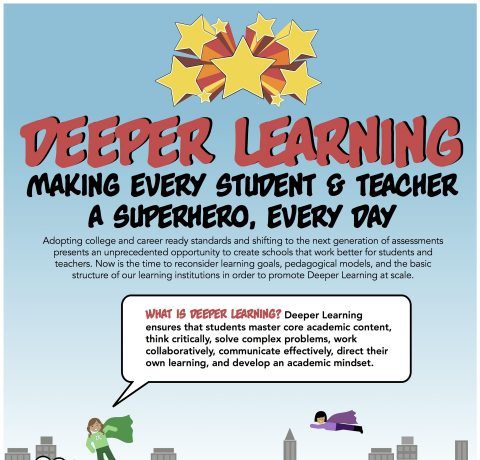 DEEPER LEARNING

MAKING EVERY STUDENT & TEACHER A SUPERHERO, EVERY DAY

Adopting college and career ready standards and shifting to the next generation of assessments presents an unprecedented opportunity to create schools that work better for students and teachers. Now is the time to reconsider learning goals, pedagogical models, and the basic structure of our learning institutions in order to promote Deeper Learning at scale.

WHAT IS DEEPER LEARNING? Deeper Learning ensures that students master core academic content, think critically, solve complex problems, work collaboratively, communicate effectively, direct their own learning, and develop an academic mindset.