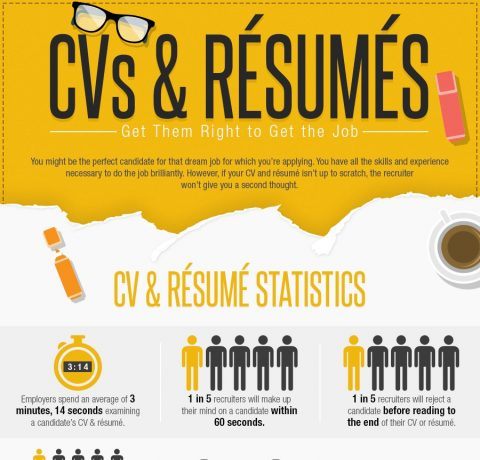 CVs & RÉSUMÉS

Get Them Right to Get the Job

You might be the perfect candidate for that dream job for which you're applying. You have all the skills and experience necessary to do the job brilliantly. However, if your CV and résumé isn't up to scratch, the recruiter won't give you a second thought.

CV & RÉSUMÉ STATISTICS

3:14

Employers spend an average of 3 minutes, 14 seconds examining a candidate's CV & résumé.

1 in 5 recruiters will make up their mind on a candidate within 60 seconds.

1 in 5 recruiters will reject a candidate before reading to the end of their CV or résumé.