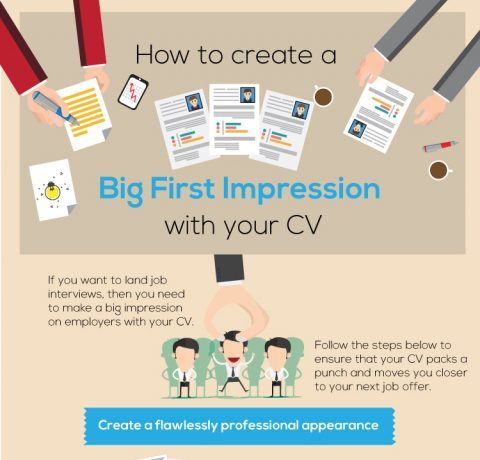 How to create a

Big First Impression

with your CV

If you want to land job interviews, then you need to make a big impression on employers with your CV.

Follow the steps below to ensure that your CV packs a punch and moves you closer to your next job offer.

Create a flawlessly professional appearance