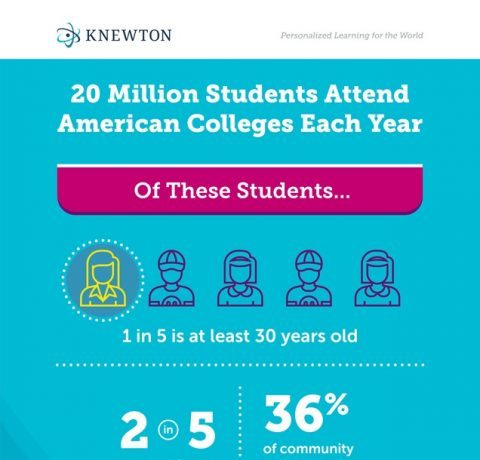 KNEWTON

Personalized Learning for the World

20 Million Students Attend American Colleges Each Year

Of These Students...

1 in 5 is at least 30 years old

2 in 5

36%

of community