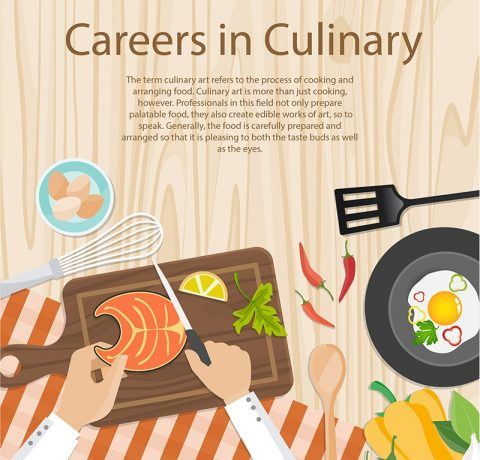 Careers in Culinary

The term culinary art refers to the process of cooking and arranging food. Culinary art is more than just cooking, however. Professionals in this field not only prepare palatable food, they also create edible works of art, so to speak. Generally, the food is carefully prepared and arranged so that it is pleasing to both the taste buds as well as the eyes.