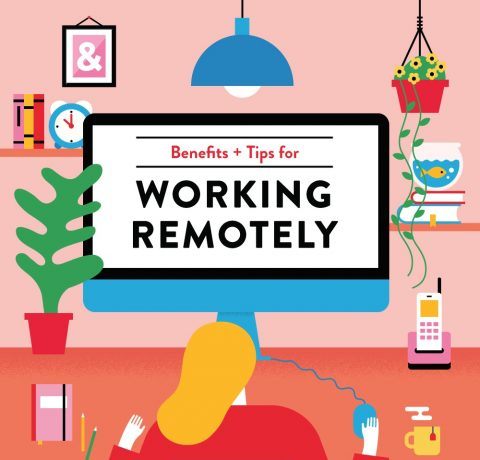 &

Benefits + Tips for

WORKING REMOTELY