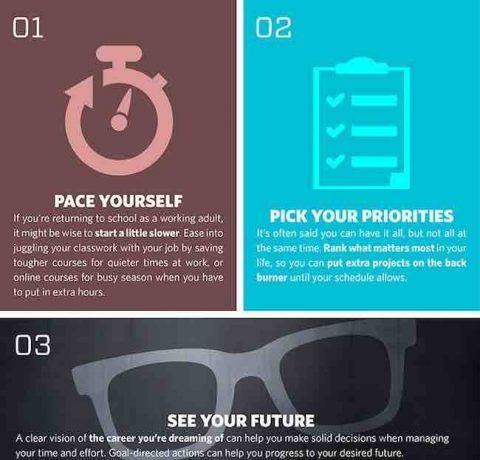 01

PACE YOURSELF

If you're returning to school as a working adult, it might be wise to start a little slower. Ease into juggling your classwork with your job by saving tougher courses for quieter times at work, or online courses for busy season when you have to put in extra hours.

02

PICK YOUR PRIORITIES

It's often said you can have it all, but not all at the same time. Rank what matters most in your life, so you can put extra projects on the back burner until your schedule allows.

03

SEE YOUR FUTURE

A clear vision of the career you're dreaming of can help you make solid decisions when managing your time and effort. Goal-directed actions can help you progress to your desired future.