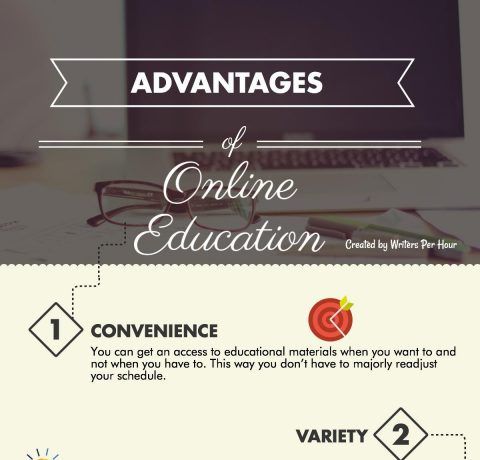 ADVANTAGES

of

Online Education

Created by Writers Per Hour

1 CONVENIENCE

You can get an access to educational materials when you want to and not when you have to. This way you don't have to majorly readjust your schedule.

VARIETY 2