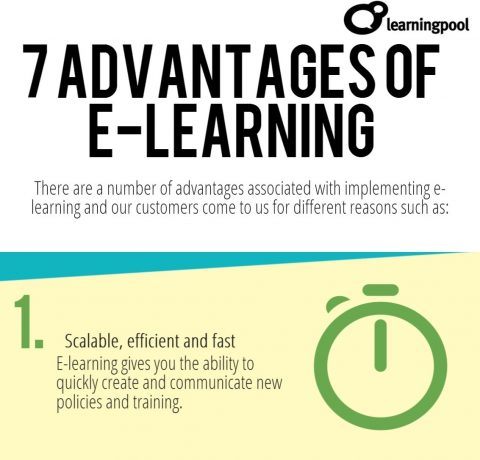 learningpool

7 ADVANTAGES OF E-LEARNING

There are a number of advantages associated with implementing e-learning and our customers come to us for different reasons such as:

1.

Scalable, efficient and fast

E-learning gives you the ability to quickly create and communicate new policies and training.